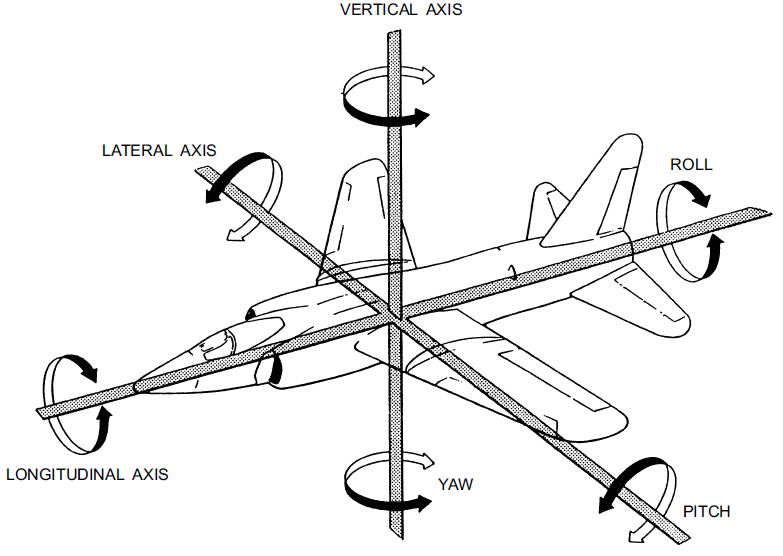 VERTICAL AXIS

LATERAL AXIS

ROLL

LONGITUDINAL AXIS

YAW

PITCH